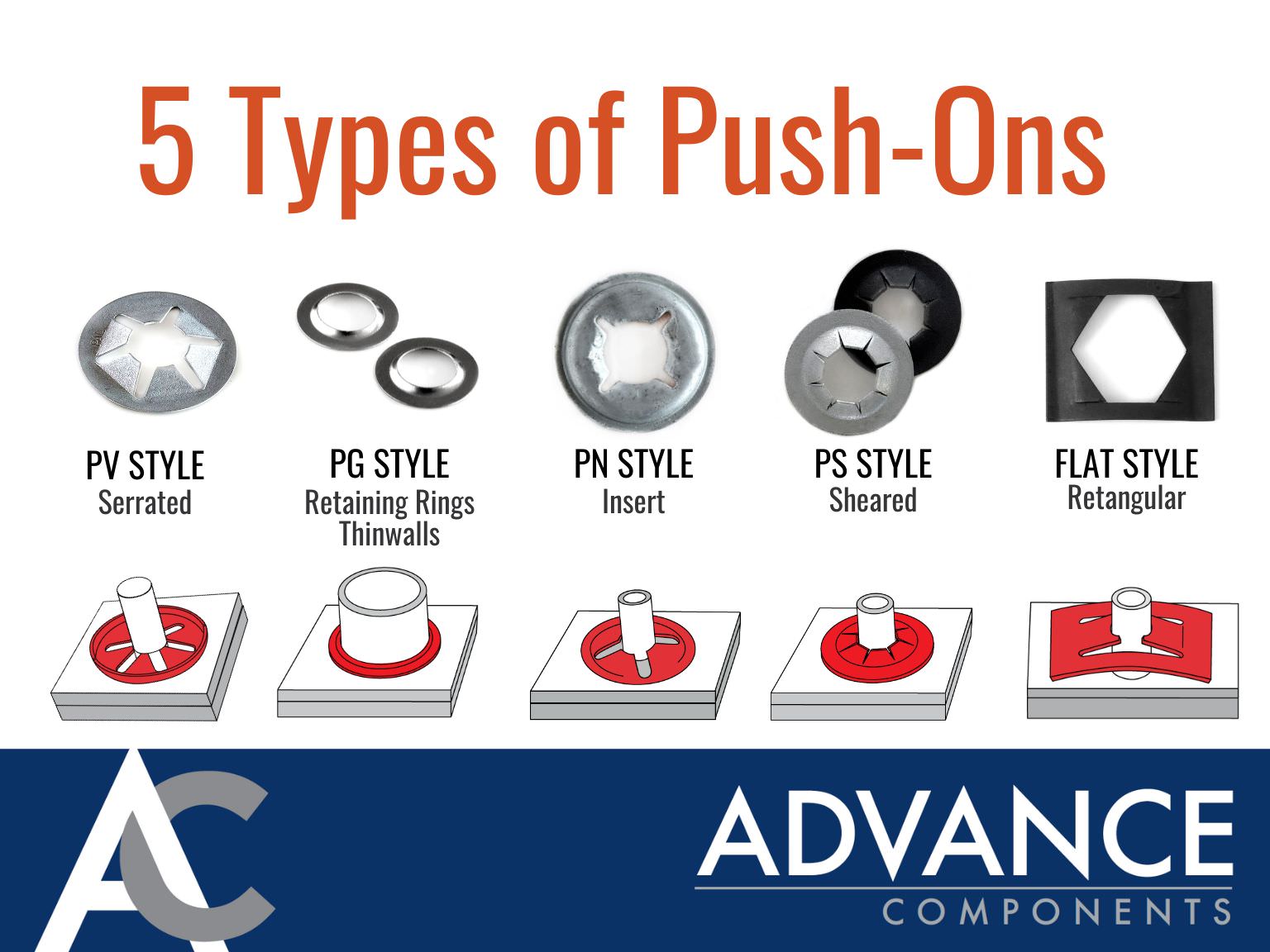 5 Types of Push-Ons

PV STYLE
Serrated

PG STYLE
Retaining Rings
Thinwalls

PN STYLE
Insert

PS STYLE
Sheared

FLAT STYLE
Retangular

AC

ADVANCE
COMPONENTS