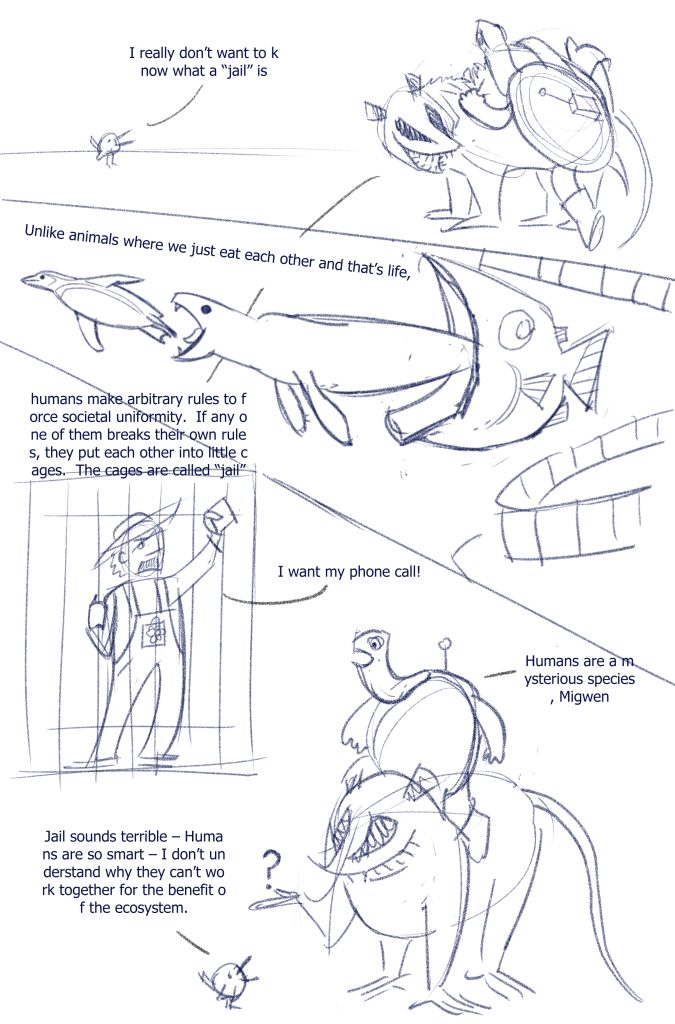 I really don't want to k now what a "jail" is

Unlike animals where we just eat each other and that's life,

humans make arbitrary rules to f orce societal uniformity. If any o ne of them breaks their own rule s, they put each other into little c ages. The cages are called "jail"

I want my phone call!

Humans are a m ysterious species , Migwen

Jail sounds terrible – Huma ns are so smart – I don't un derstand why they can't wo rk together for the benefit o f the ecosystem.

?