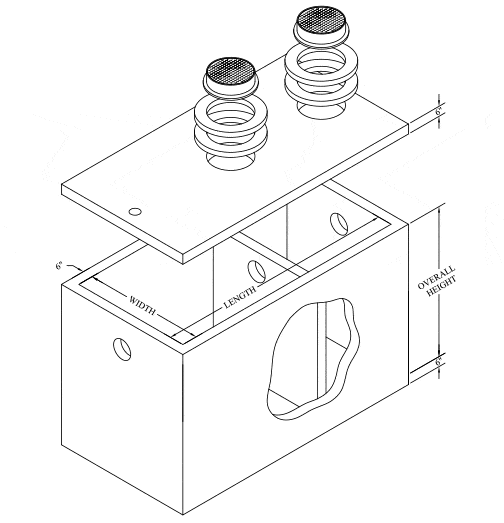 6"

6"

WIDTH

LENGTH

OVERALL HEIGHT

6"