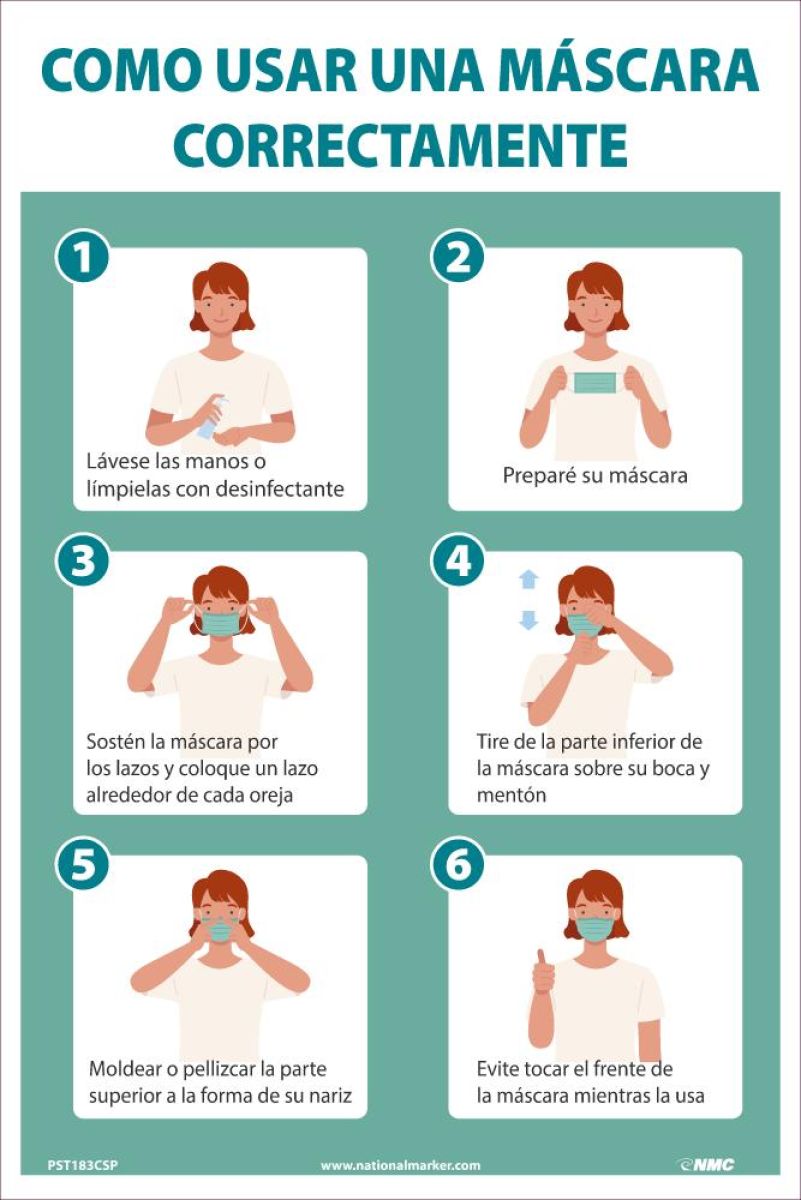 COMO USAR UNA MÁSCARA CORRECTAMENTE

1
Lávese las manos o límpielas con desinfectante

2
Preparé su máscara

3
Sostén la máscara por los lazos y coloque un lazo alrededor de cada oreja

4
Tire de la parte inferior de la máscara sobre su boca y mentón

5
Moldear o pellizcar la parte superior a la forma de su nariz

6
Evite tocar el frente de la máscara mientras la usa

PST183CSP
www.nationalmarker.com
NMC