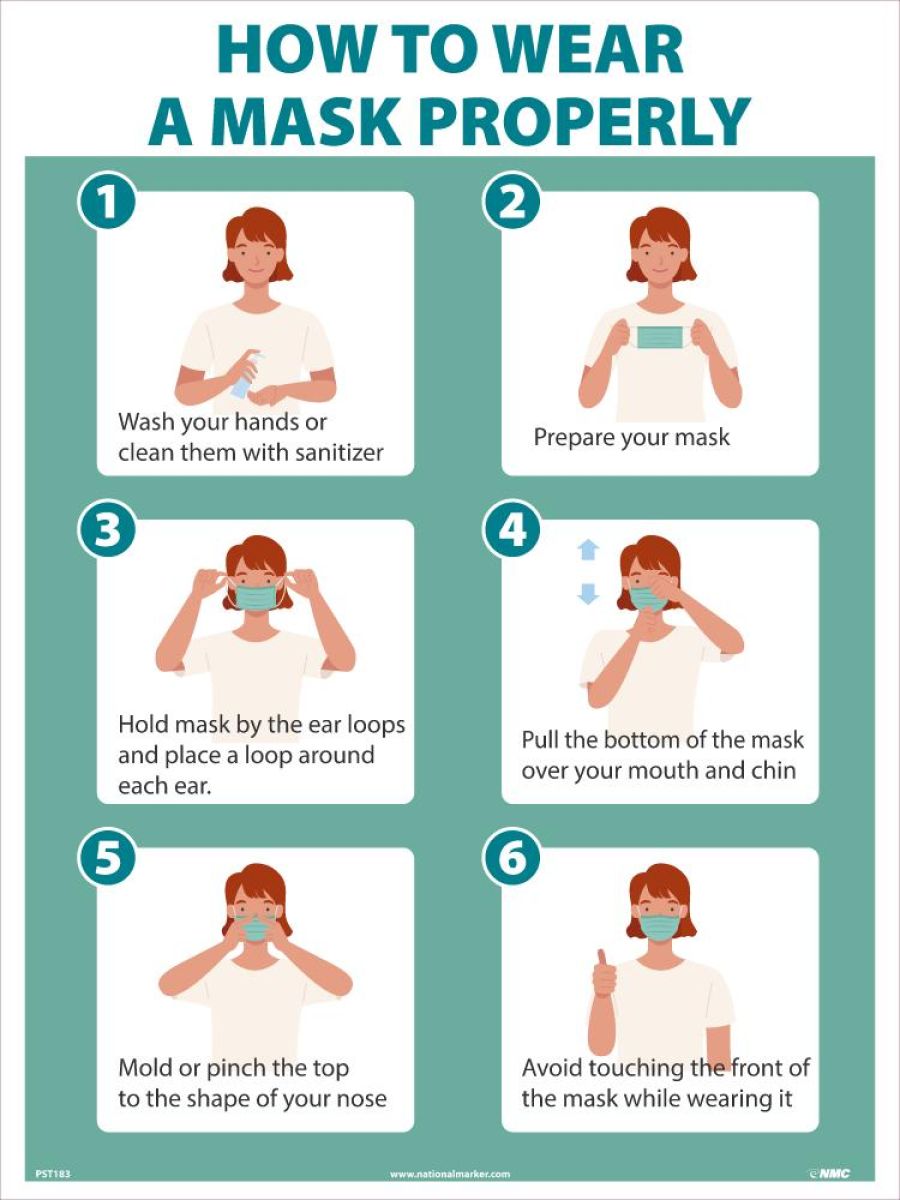 HOW TO WEAR A MASK PROPERLY

1
Wash your hands or clean them with sanitizer

2
Prepare your mask

3
Hold mask by the ear loops and place a loop around each ear.

4
Pull the bottom of the mask over your mouth and chin

5
Mold or pinch the top to the shape of your nose

6
Avoid touching the front of the mask while wearing it

PST183
www.nationalmarker.com
NMC