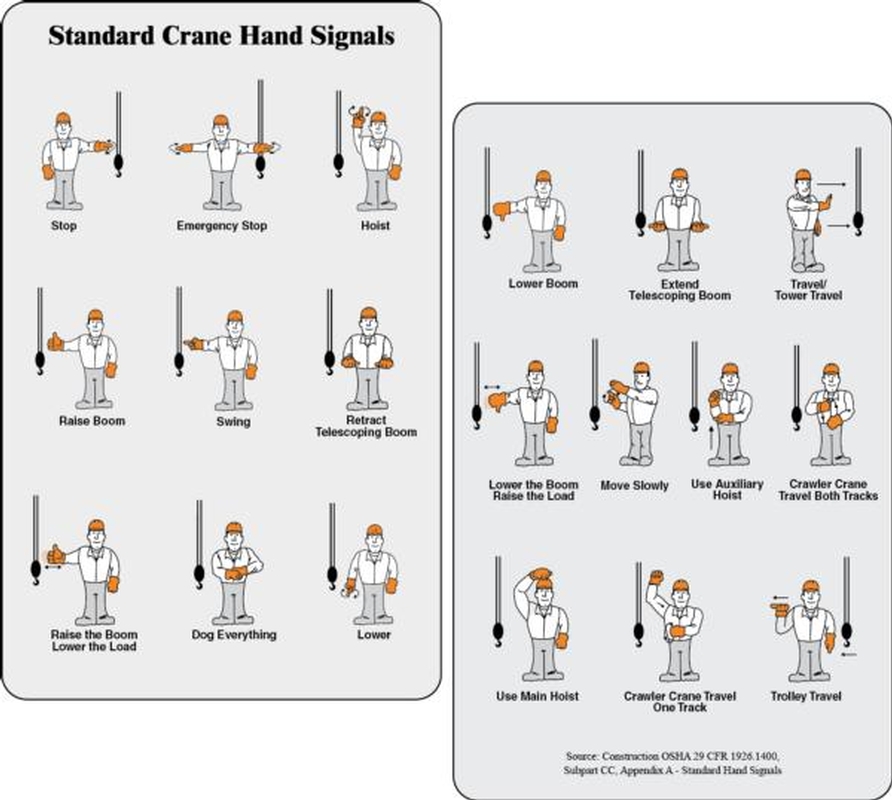 Standard Crane Hand Signals

Stop

Emergency Stop

Hoist

Raise Boom

Swing

Retract Telescoping Boom

Raise the Boom Lower the Load

Dog Everything

Lower

Lower Boom

Extend Telescoping Boom

Travel/ Tower Travel

Lower the Boom Raise the Load

Move Slowly

Use Auxiliary Hoist

Crawler Crane Travel Both Tracks

Use Main Hoist

Crawler Crane Travel One Track

Trolley Travel

Source: Construction OSHA 29 CFR 1926.1400, Subpart CC, Appendix A - Standard Hand Signals