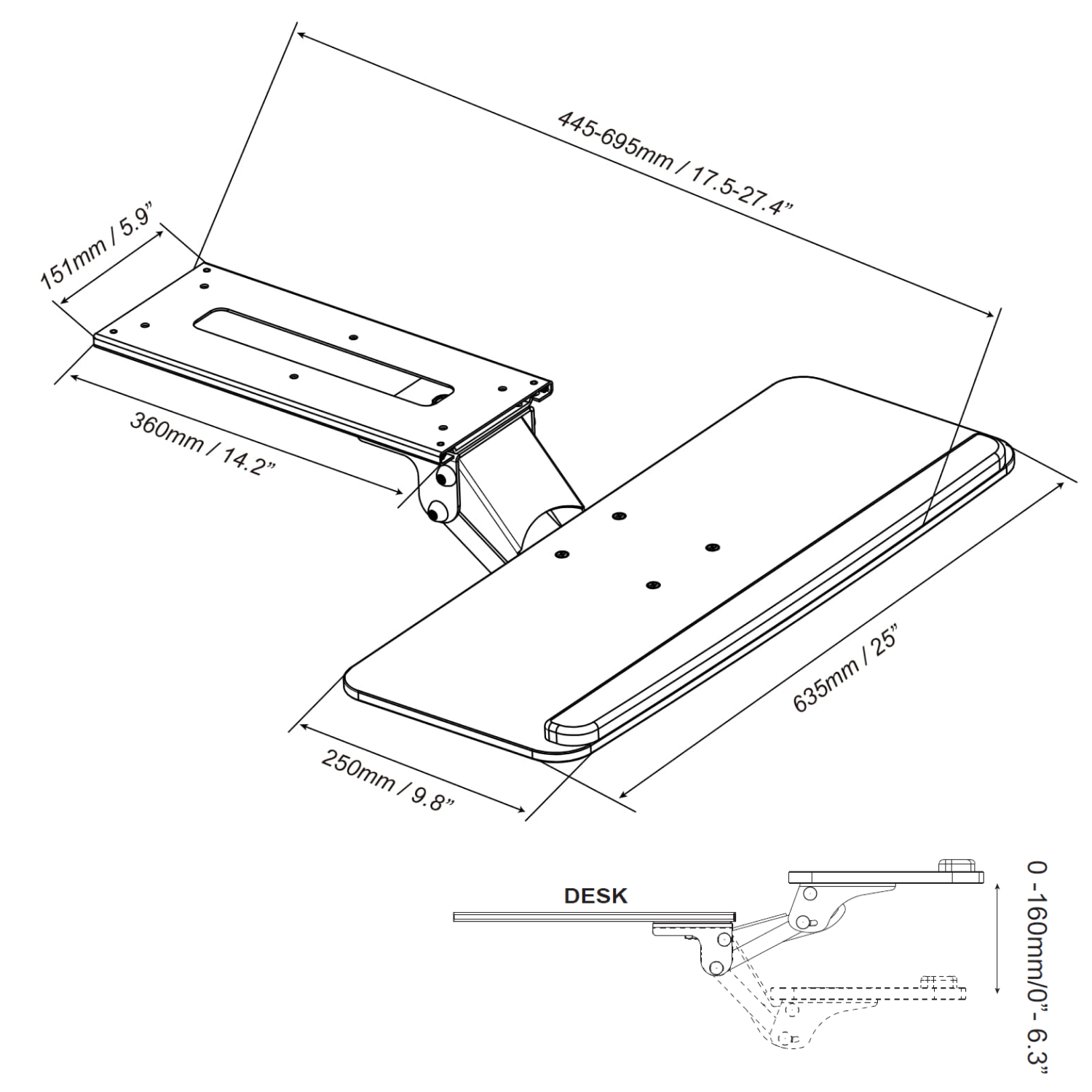 445-695mm / 17.5-27.4”

151mm / 5.9”

360mm / 14.2”

635mm / 25”

250mm / 9.8”

DESK

0 -160mm/0”- 6.3”