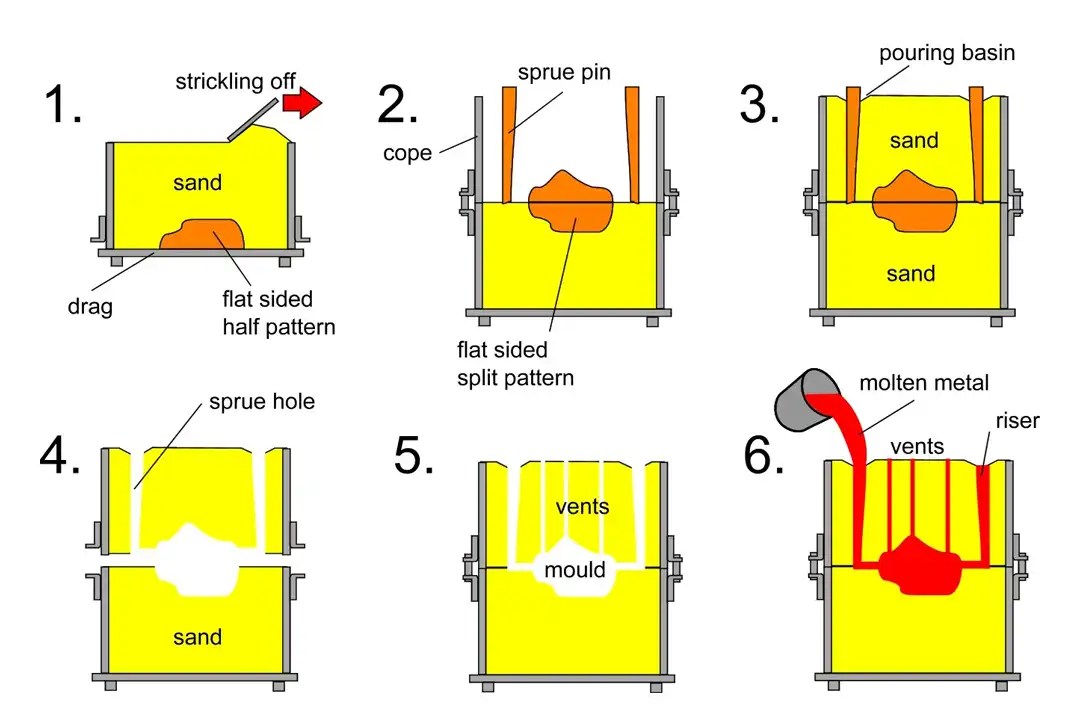 1.
strickling off
sand
drag
flat sided half pattern

2.
sprue pin
cope
flat sided split pattern

3.
pouring basin
sand
sand

4.
sprue hole
sand

5.
vents
mould

6.
molten metal
vents
riser