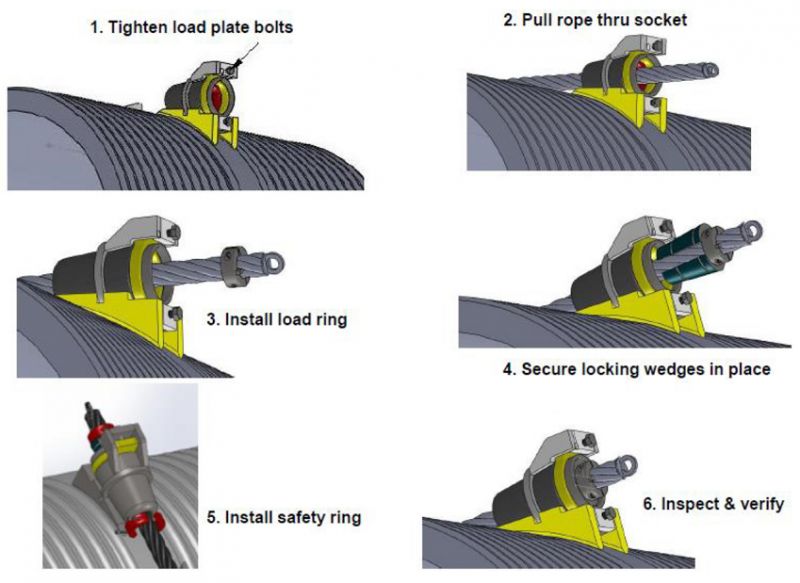 1. Tighten load plate bolts

2. Pull rope thru socket

3. Install load ring

4. Secure locking wedges in place

5. Install safety ring

6. Inspect & verify