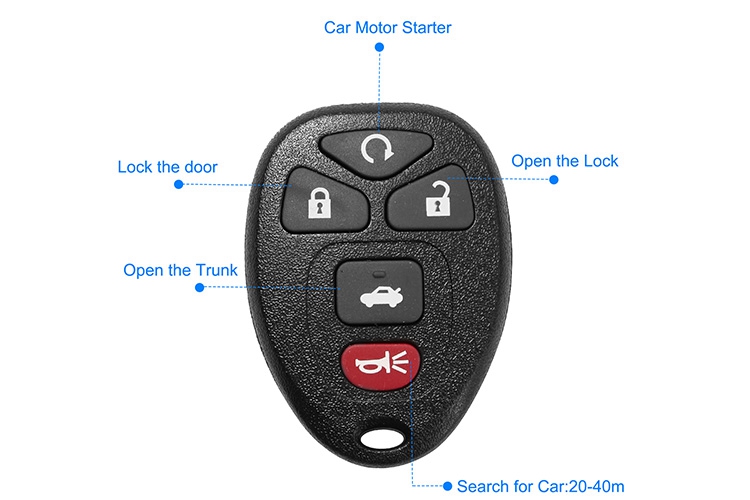 Car Motor Starter

Lock the door

Open the Lock

Open the Trunk

Search for Car:20-40m