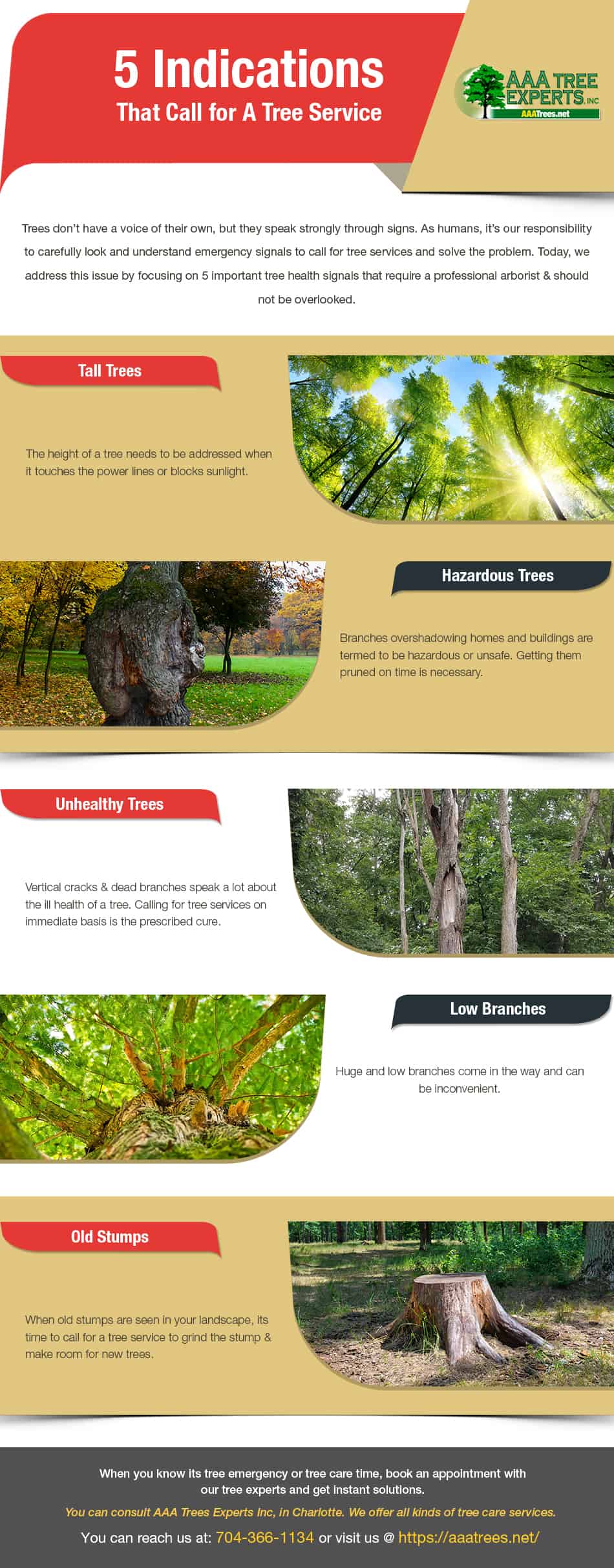 5 Indications
That Call for A Tree Service

AAA TREE EXPERTS, INC
AAATrees.net

Trees don't have a voice of their own, but they speak strongly through signs. As humans, it's our responsibility to carefully look and understand emergency signals to call for tree services and solve the problem. Today, we address this issue by focusing on 5 important tree health signals that require a professional arborist & should not be overlooked.

Tall Trees

The height of a tree needs to be addressed when it touches the power lines or blocks sunlight.

Hazardous Trees

Branches overshadowing homes and buildings are termed to be hazardous or unsafe. Getting them pruned on time is necessary.

Unhealthy Trees

Vertical cracks & dead branches speak a lot about the ill health of a tree. Calling for tree services on immediate basis is the prescribed cure.

Low Branches

Huge and low branches come in the way and can be inconvenient.

Old Stumps

When old stumps are seen in your landscape, its time to call for a tree service to grind the stump & make room for new trees.

When you know its tree emergency or tree care time, book an appointment with our tree experts and get instant solutions.

You can consult AAA Trees Experts Inc, in Charlotte. We offer all kinds of tree care services.

You can reach us at: 704-366-1134 or visit us @ https://aaatrees.net/