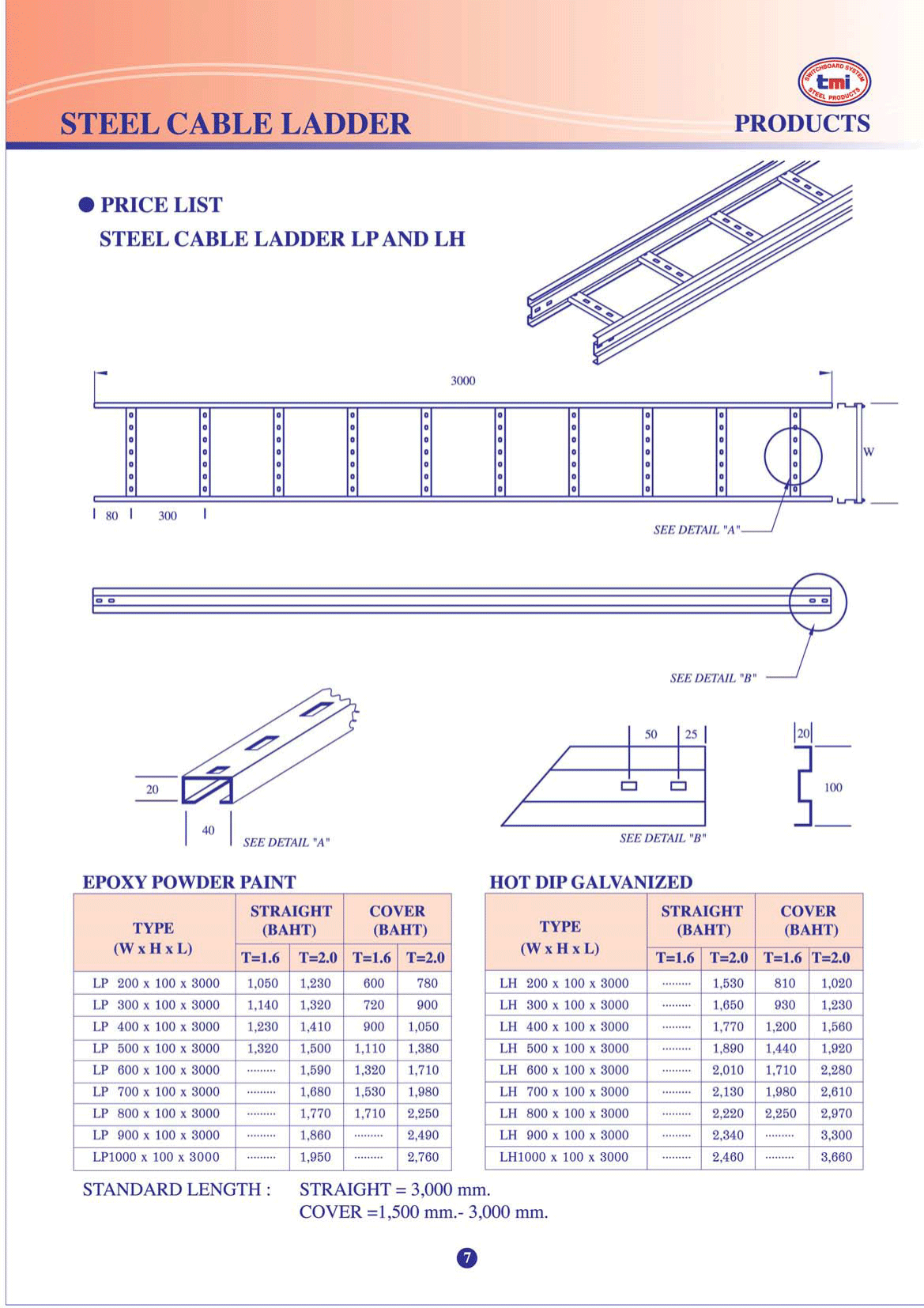 SWITCHBOARD SYSTEM
tmi
STEEL PRODUCTS

STEEL CABLE LADDER

PRODUCTS

● PRICE LIST
STEEL CABLE LADDER LP AND LH

3000

W

80

300

SEE DETAIL "A"

SEE DETAIL "B"

20

40

SEE DETAIL "A"

50

25

SEE DETAIL "B"

20

100

EPOXY POWDER PAINT

| TYPE (W x H x L) | STRAIGHT (BAHT) T=1.6 | STRAIGHT (BAHT) T=2.0 | COVER (BAHT) T=1.6 | COVER (BAHT) T=2.0 |
|---|---|---|---|---|
| LP 200 x 100 x 3000 | 1,050 | 1,230 | 600 | 780 |
| LP 300 x 100 x 3000 | 1,140 | 1,320 | 720 | 900 |
| LP 400 x 100 x 3000 | 1,230 | 1,410 | 900 | 1,050 |
| LP 500 x 100 x 3000 | 1,320 | 1,500 | 1,110 | 1,380 |
| LP 600 x 100 x 3000 | ......... | 1,590 | 1,320 | 1,710 |
| LP 700 x 100 x 3000 | ......... | 1,680 | 1,530 | 1,980 |
| LP 800 x 100 x 3000 | ......... | 1,770 | 1,710 | 2,250 |
| LP 900 x 100 x 3000 | ......... | 1,860 | ......... | 2,490 |
| LP1000 x 100 x 3000 | ......... | 1,950 | ......... | 2,760 |

HOT DIP GALVANIZED

| TYPE (W x H x L) | STRAIGHT (BAHT) T=1.6 | STRAIGHT (BAHT) T=2.0 | COVER (BAHT) T=1.6 | COVER (BAHT) T=2.0 |
|---|---|---|---|---|
| LH 200 x 100 x 3000 | ......... | 1,530 | 810 | 1,020 |
| LH 300 x 100 x 3000 | ......... | 1,650 | 930 | 1,230 |
| LH 400 x 100 x 3000 | ......... | 1,770 | 1,200 | 1,560 |
| LH 500 x 100 x 3000 | ......... | 1,890 | 1,440 | 1,920 |
| LH 600 x 100 x 3000 | ......... | 2,010 | 1,710 | 2,280 |
| LH 700 x 100 x 3000 | ......... | 2,130 | 1,980 | 2,610 |
| LH 800 x 100 x 3000 | ......... | 2,220 | 2,250 | 2,970 |
| LH 900 x 100 x 3000 | ......... | 2,340 | ......... | 3,300 |
| LH1000 x 100 x 3000 | ......... | 2,460 | ......... | 3,660 |

STANDARD LENGTH : STRAIGHT = 3,000 mm.
COVER =1,500 mm.- 3,000 mm.

7