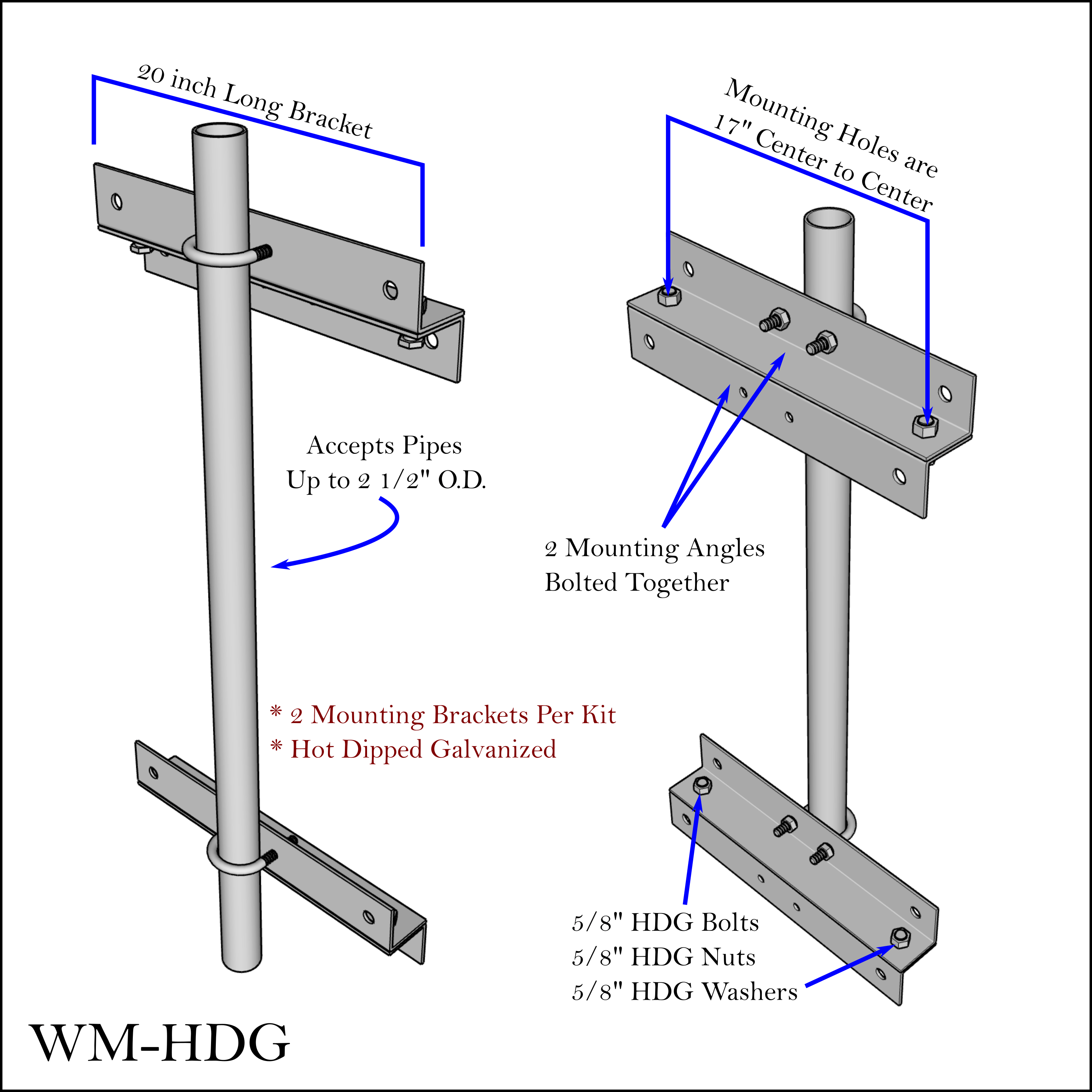 20 inch Long Bracket

Mounting Holes are 17" Center to Center

Accepts Pipes Up to 2 1/2" O.D.

2 Mounting Angles Bolted Together

* 2 Mounting Brackets Per Kit
* Hot Dipped Galvanized

5/8" HDG Bolts
5/8" HDG Nuts
5/8" HDG Washers

WM-HDG