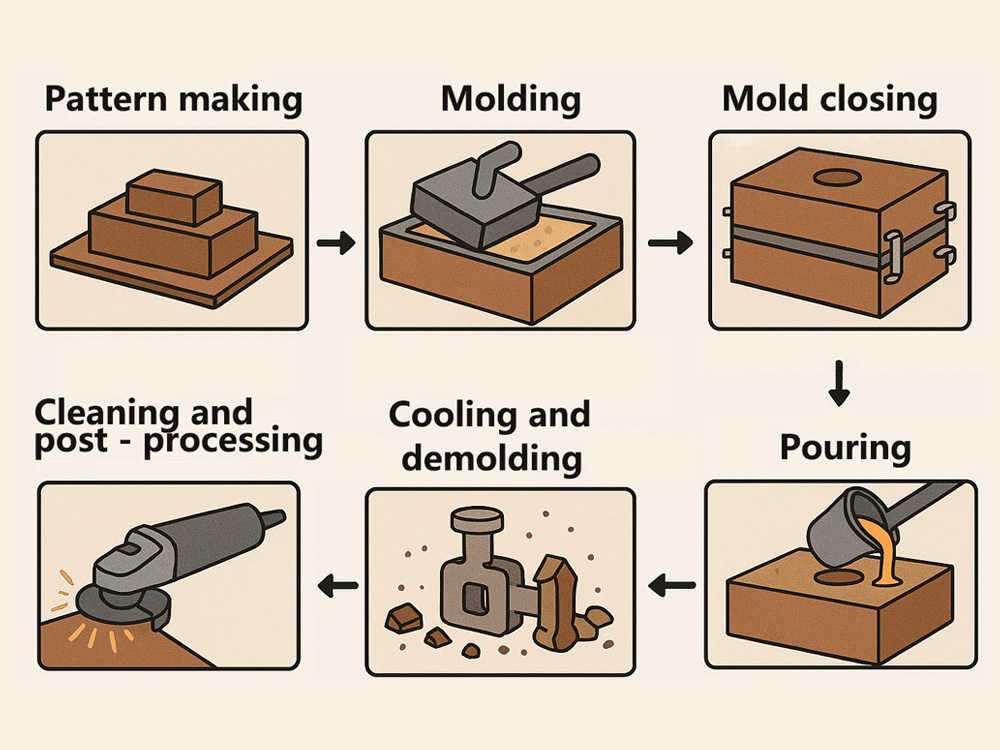 Pattern making

Molding

Mold closing

Pouring

Cooling and demolding

Cleaning and post - processing