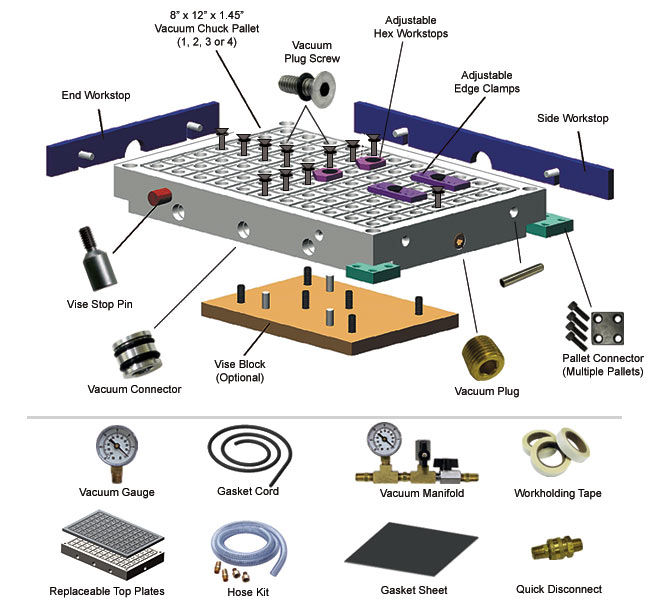 8" x 12" x 1.45"
Vacuum Chuck Pallet
(1, 2, 3 or 4)

Vacuum
Plug Screw

Adjustable
Hex Workstops

Adjustable
Edge Clamps

End Workstop

Side Workstop

Vise Stop Pin

Vacuum Connector

Vise Block
(Optional)

Vacuum Plug

Pallet Connector
(Multiple Pallets)

Vacuum Gauge

Gasket Cord

Vacuum Manifold

Workholding Tape

Replaceable Top Plates

Hose Kit

Gasket Sheet

Quick Disconnect