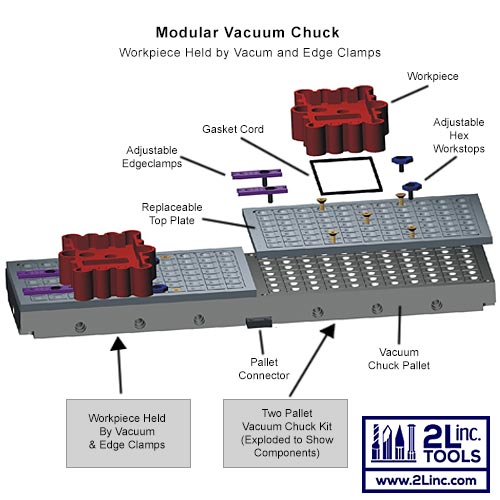 Modular Vacuum Chuck
Workpiece Held by Vacum and Edge Clamps

Workpiece

Gasket Cord

Adjustable Hex Workstops

Adjustable Edgeclamps

Replaceable Top Plate

Pallet Connector

Vacuum Chuck Pallet

Workpiece Held By Vacuum & Edge Clamps

Two Pallet Vacuum Chuck Kit (Exploded to Show Components)

2L inc. TOOLS
www.2Linc.com