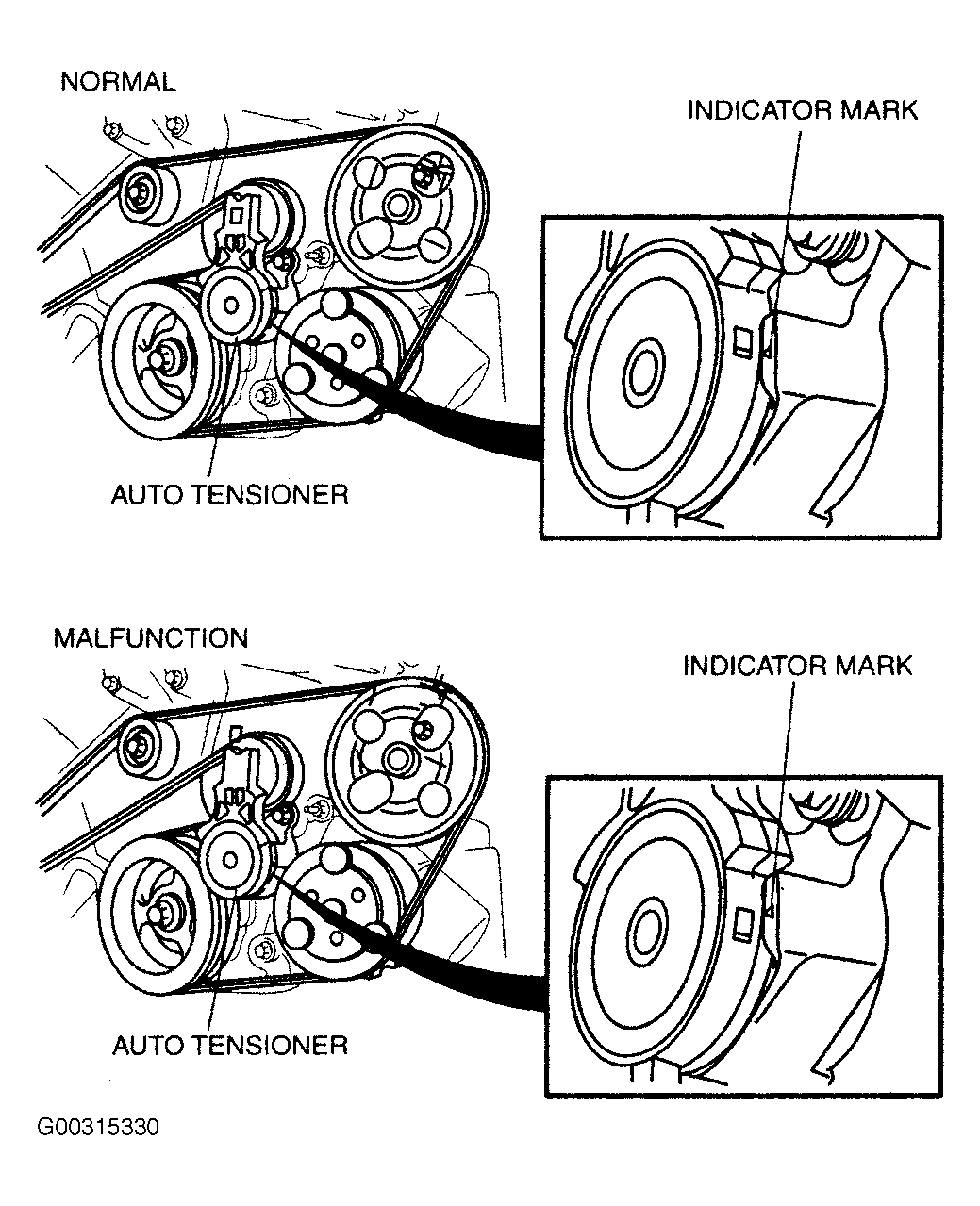 NORMAL

INDICATOR MARK

AUTO TENSIONER

MALFUNCTION

INDICATOR MARK

AUTO TENSIONER

G00315330