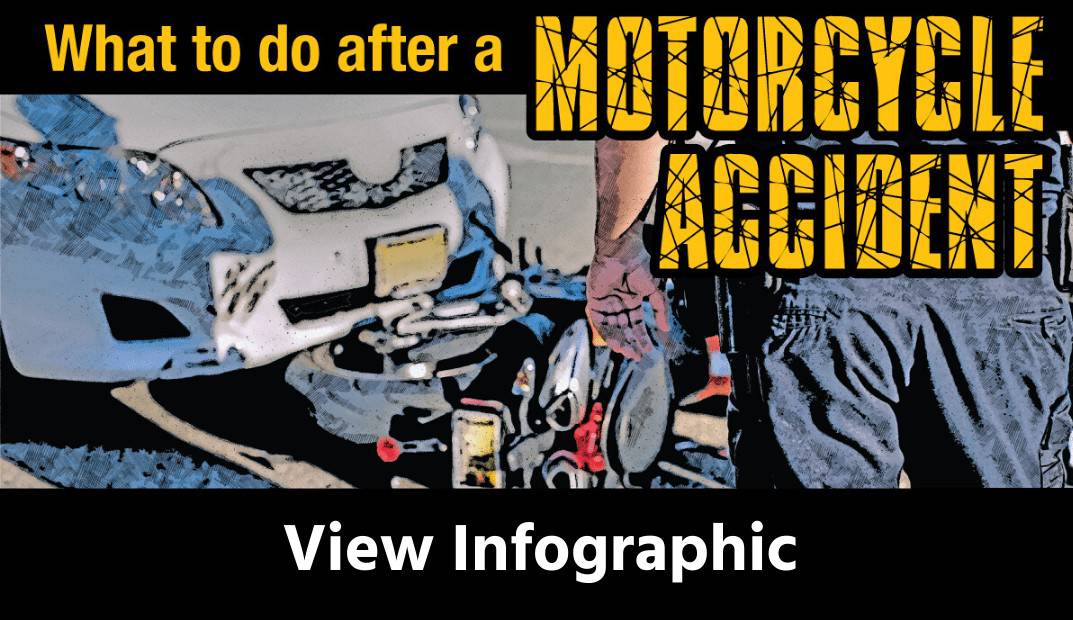 What to do after a MOTORCYCLE ACCIDENT

View Infographic