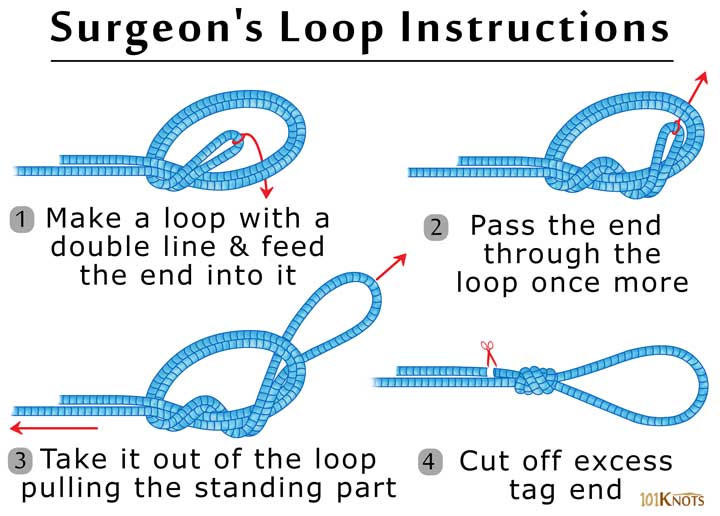 Surgeon's Loop Instructions

1 Make a loop with a double line & feed the end into it

2 Pass the end through the loop once more

3 Take it out of the loop pulling the standing part

4 Cut off excess tag end

101KNOTS