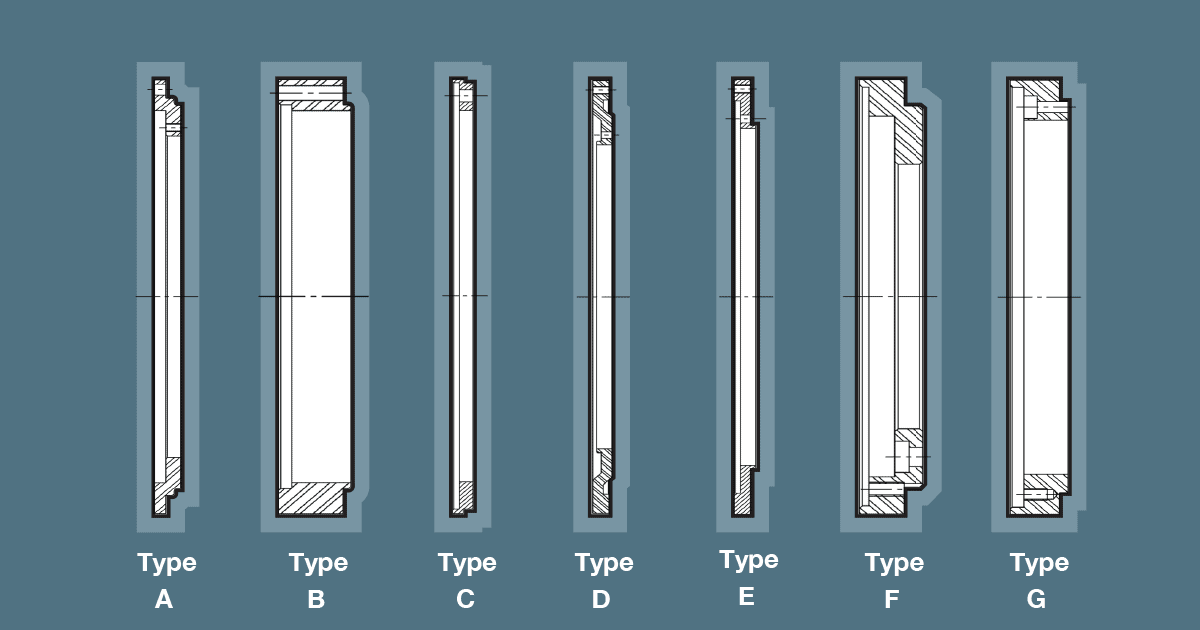 Type A

Type B

Type C

Type D

Type E

Type F

Type G