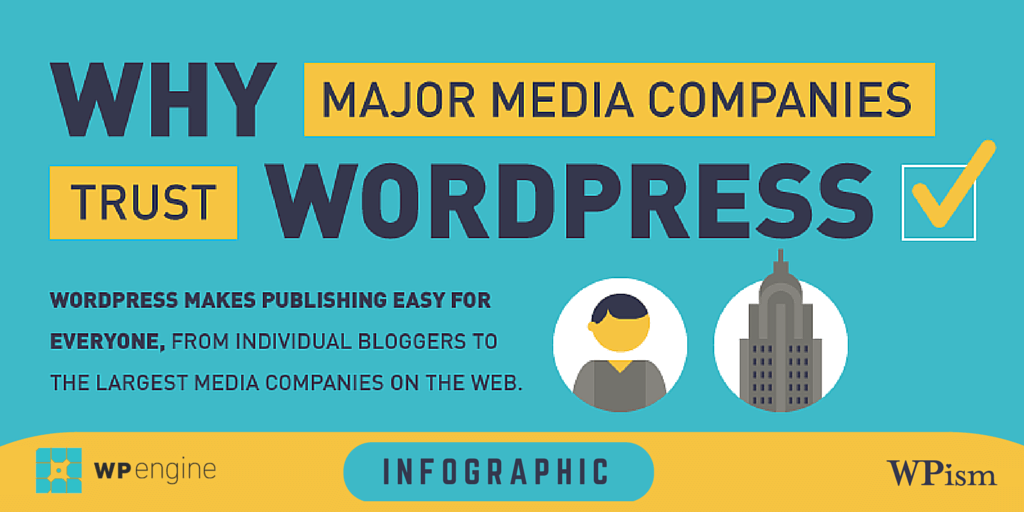 WHY MAJOR MEDIA COMPANIES TRUST WORDPRESS

WORDPRESS MAKES PUBLISHING EASY FOR EVERYONE, FROM INDIVIDUAL BLOGGERS TO THE LARGEST MEDIA COMPANIES ON THE WEB.

WP engine

INFOGRAPHIC

WPism