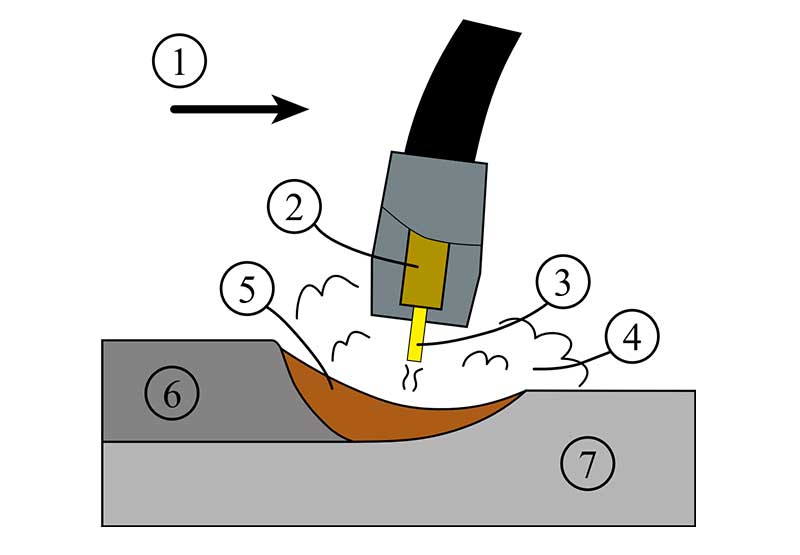 1
2
5
3
4
6
7