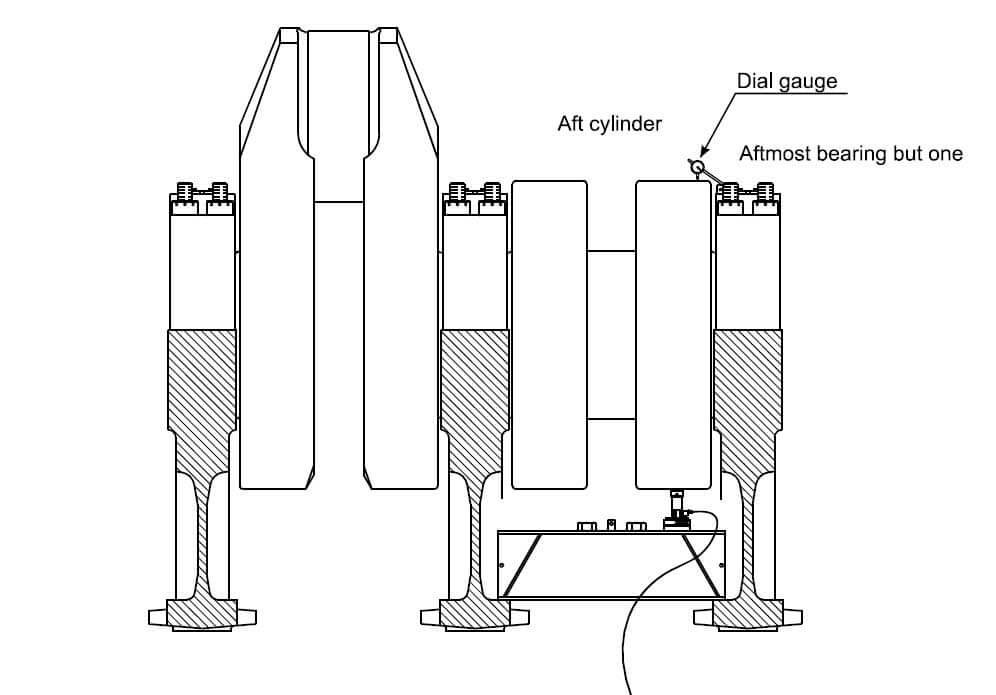 Dial gauge
Aft cylinder
Aftmost bearing but one