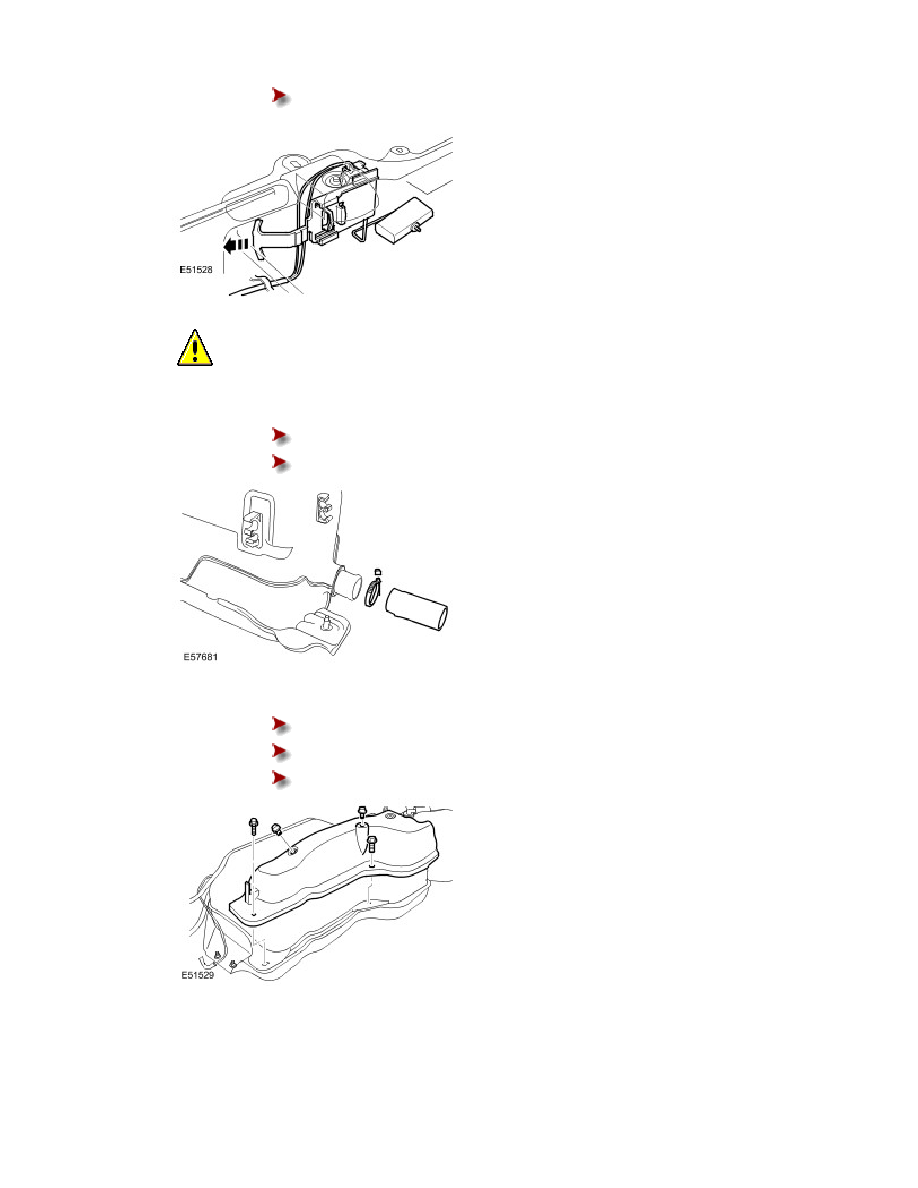 E51528

E57681

E51529