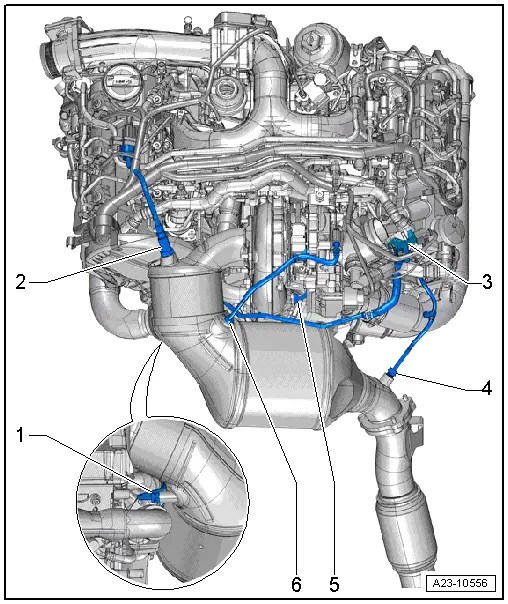 2
3
4
1
6
5
A23-10556