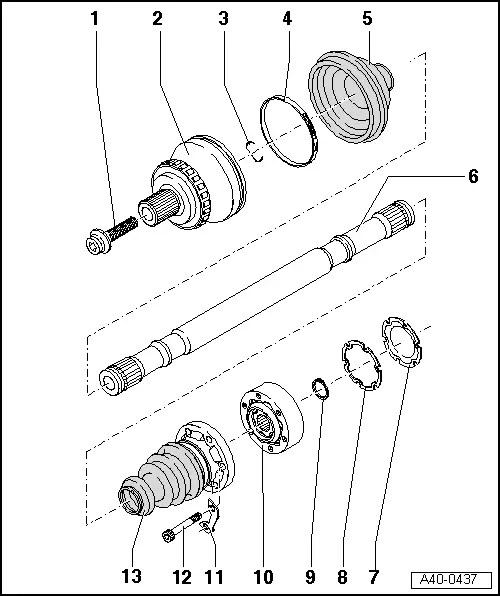 1
2
3
4
5
6
13
12
11
10
9
8
7
A40-0437