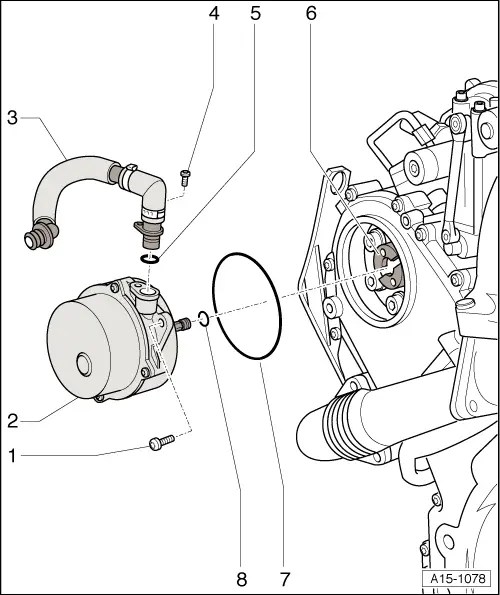 4
5
6
3
2
1
8
7
A15-1078