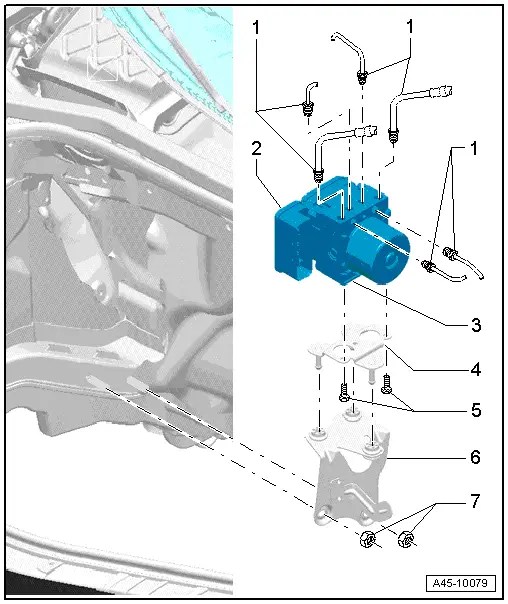 1
1
1
2
3
4
5
6
7
A45-10079