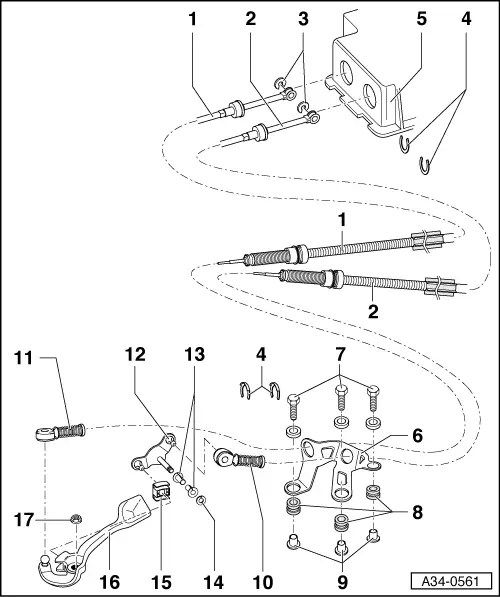 1
2
3
5
4
1
2
11
12
13
4
7
6
8
17
16
15
14
10
9
A34-0561