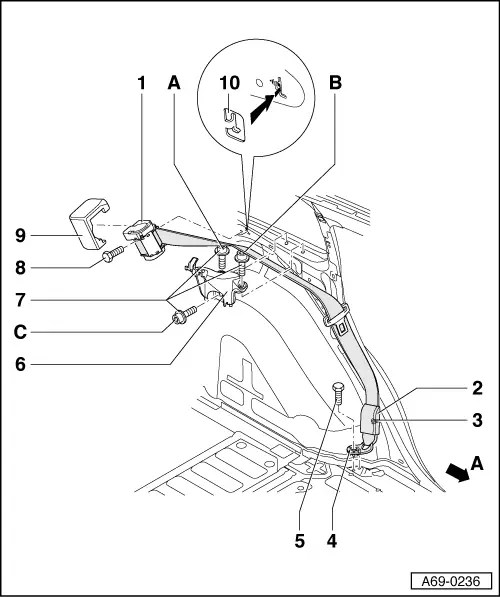 1
A
10
B
9
8
7
C
6
2
3
A
5
4
A69-0236