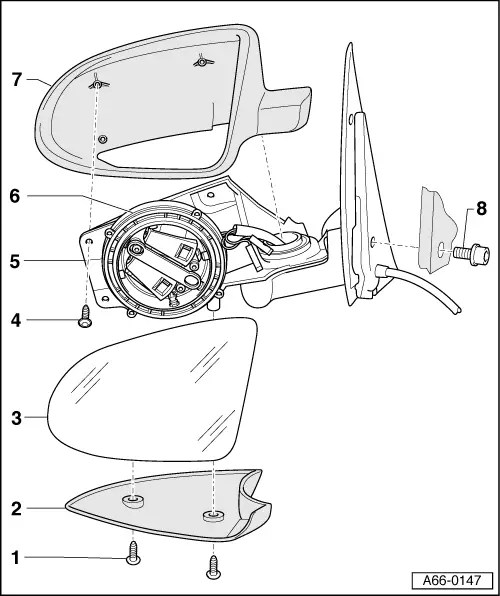 7
6
5
4
3
2
1
8
A66-0147