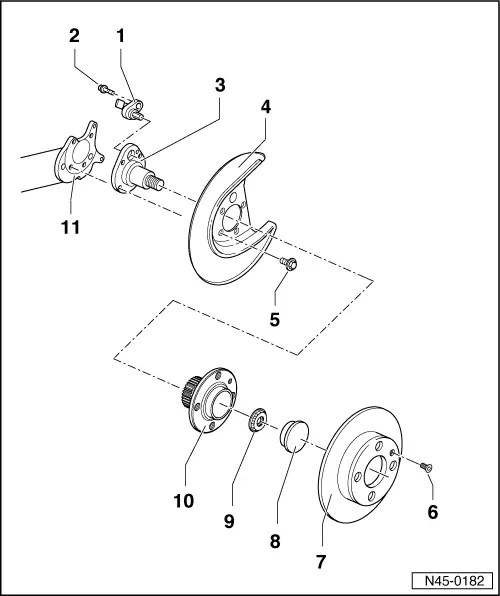 2
1
3
4
11
5
10
9
8
7
6
N45-0182