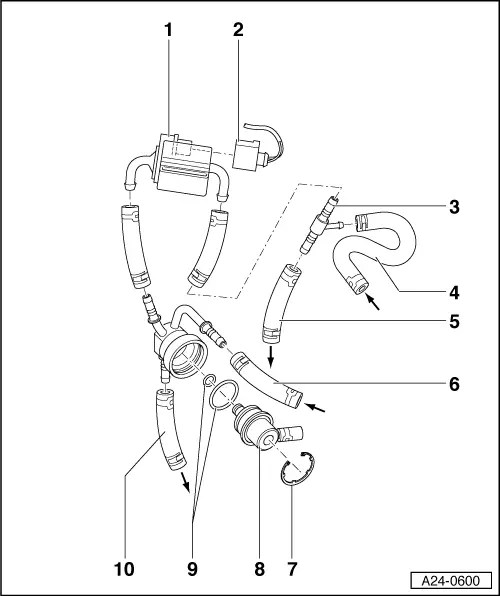 1
2
3
4
5
6
10
9
8
7
A24-0600