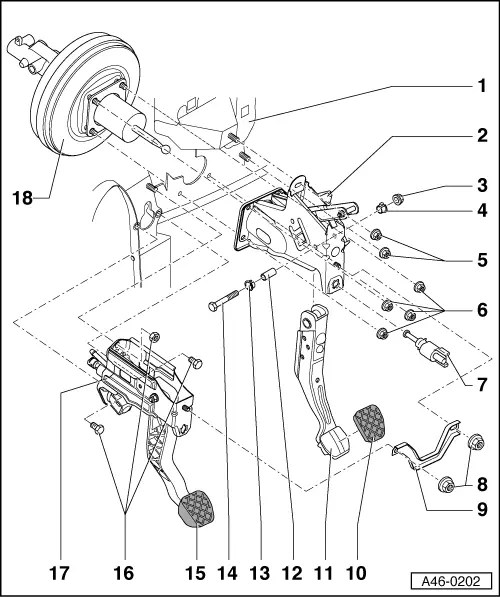 1
2
3
4
5
6
7
8
9
18
17
16
15
14
13
12
11
10
A46-0202