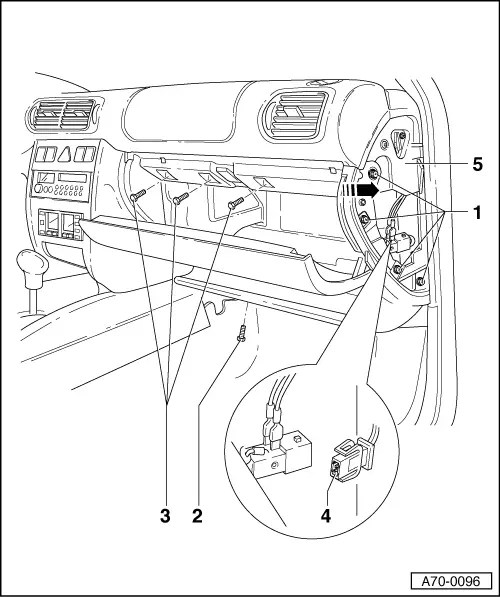 5
1
3
2
4
A70-0096