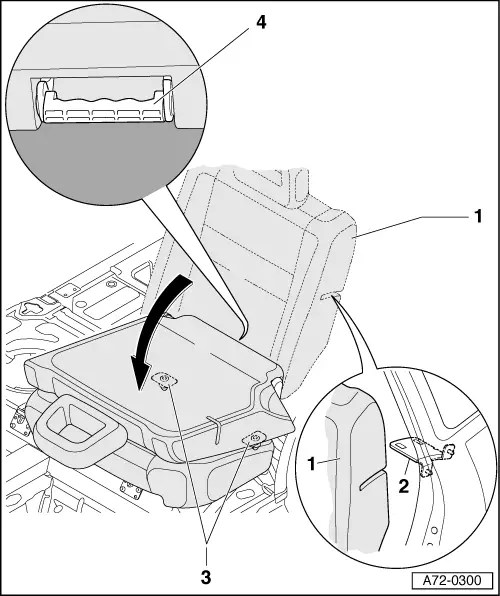 4
1
1
2
3
A72-0300