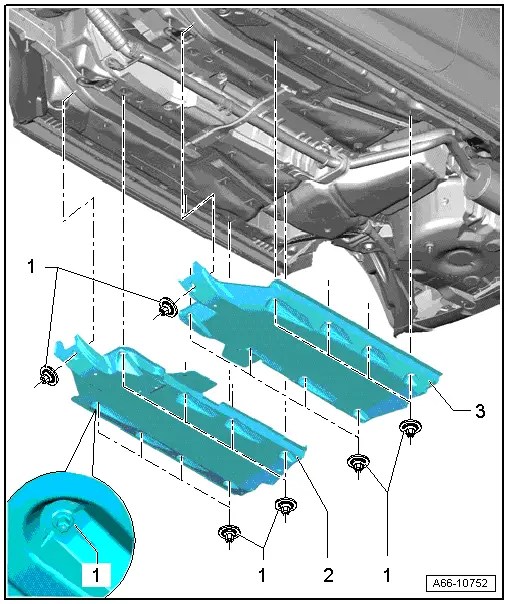 1
3
1
1
2
1
A66-10752