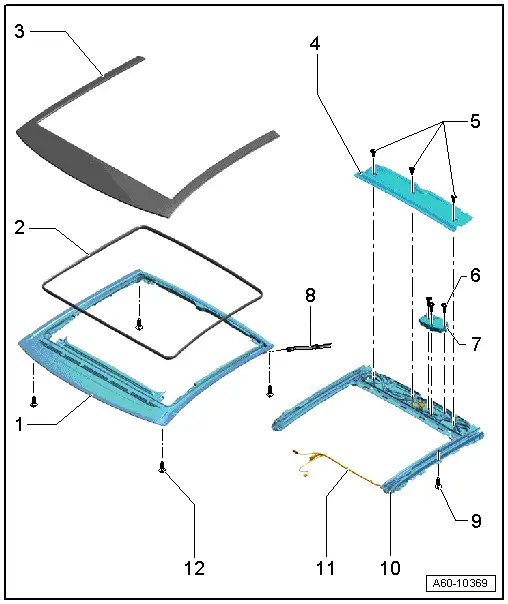 3
4
5
2
6
8
7
1
9
12
11
10
A60-10369