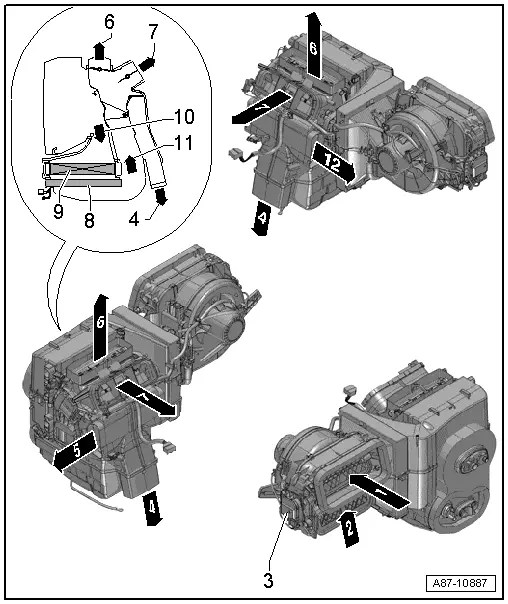 6
7
10
11
9
8
4
6
7
12
4
6
7
5
4
1
2
3
A87-10887