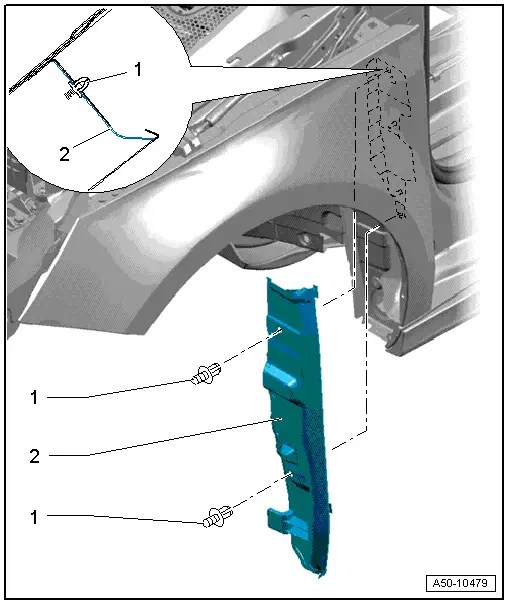 1
2
1
2
1
A50-10479