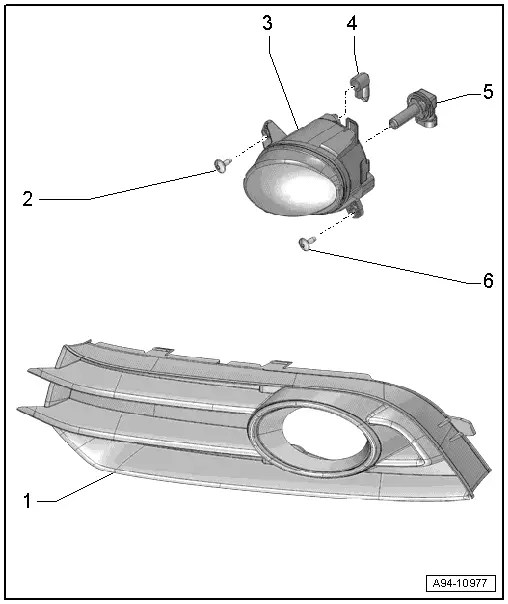 3
4
5
2
6
1
A94-10977