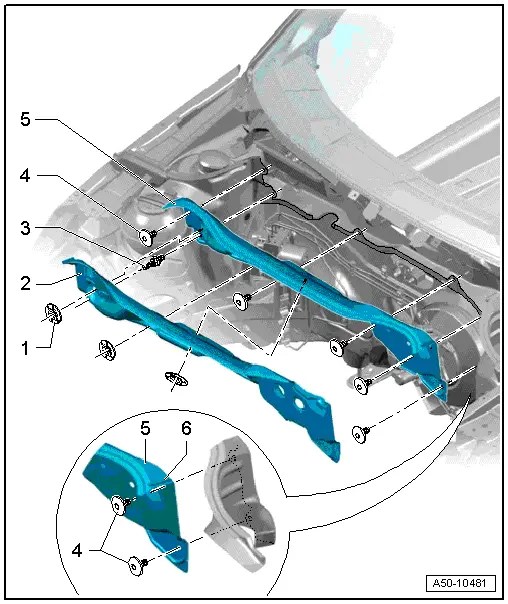 5
4
3
2
1
5
6
4
A50-10481