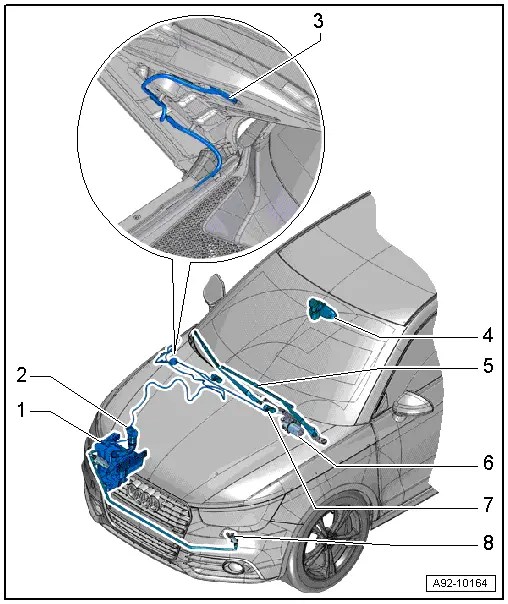 3
4
5
2
1
6
7
8
A92-10164