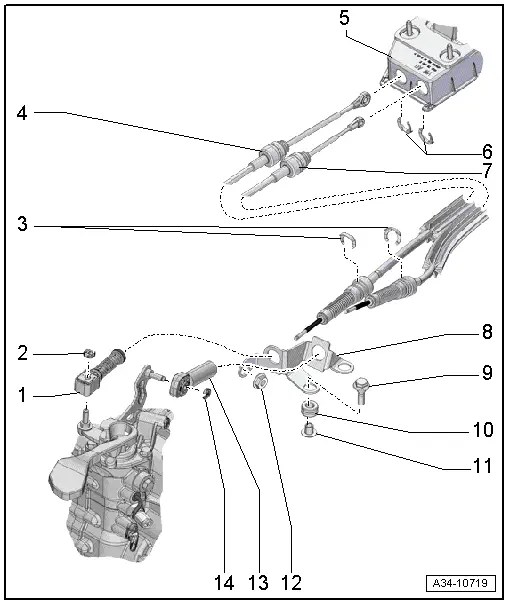 5
4
6
7
3
8
2
9
1
10
11
14 13 12
A34-10719