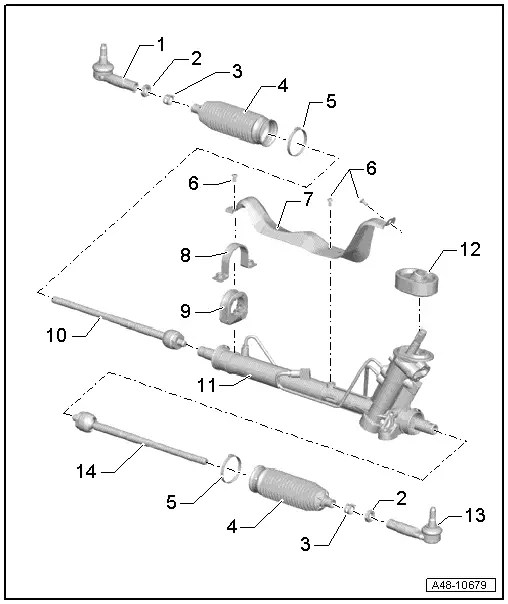 1
2
3
4
5
6
6
7
8
12
9
10
11
14
5
4
3
2
13
A48-10679