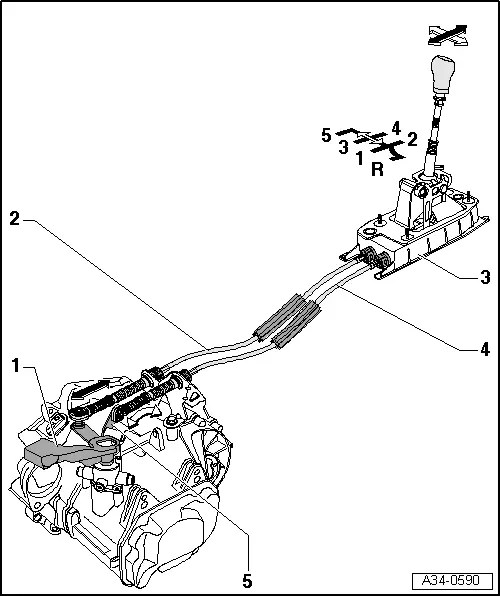 5
4
3
2
1
R
2
3
4
1
5
A34-0590