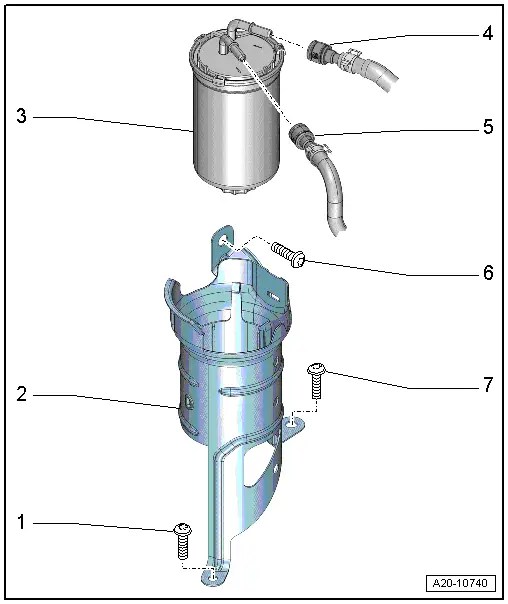 4
3
5
6
7
2
1
A20-10740