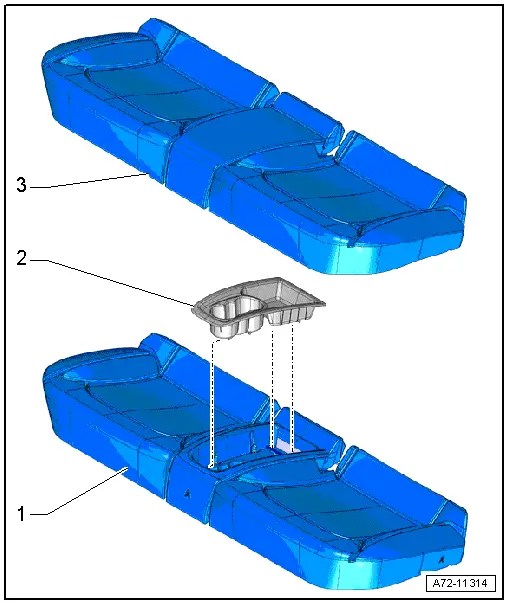 3

2

1

A72-11314