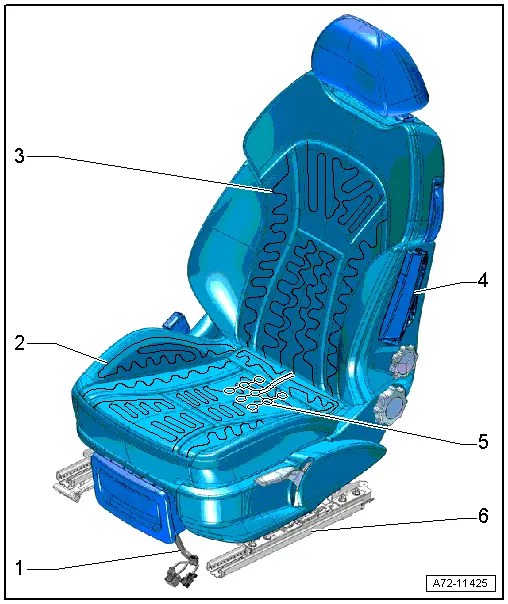 3
4
2
5
6
1
A72-11425