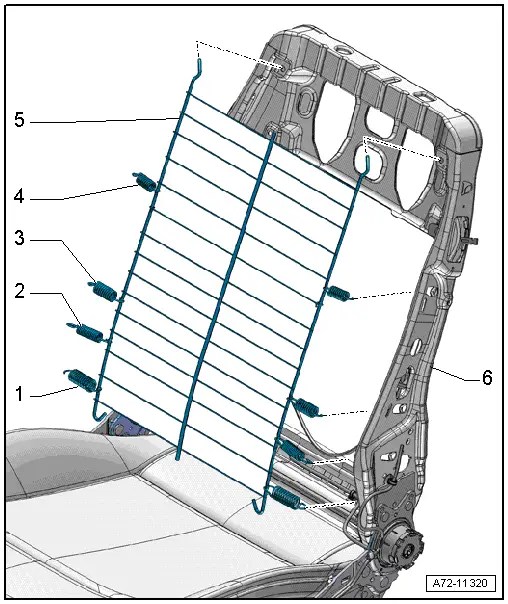 5
4
3
2
1
6
A72-11320